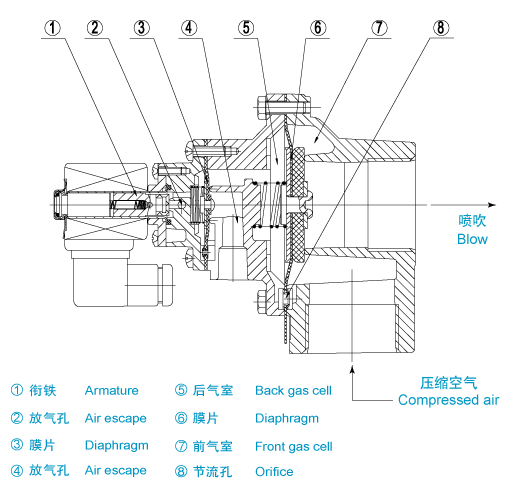 ① ② ③ ④ ⑤ ⑥ ⑦ ⑧

喷吹
Blow

压缩空气
Compressed air

① 衔铁 Armature
② 放气孔 Air escape
③ 膜片 Diaphragm
④ 放气孔 Air escape

⑤ 后气室 Back gas cell
⑥ 膜片 Diaphragm
⑦ 前气室 Front gas cell
⑧ 节流孔 Orifice